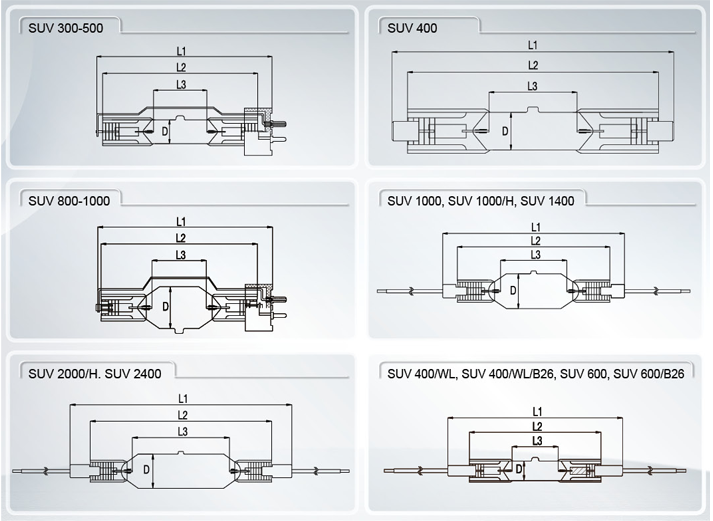 SUV 300-500

L1
L2
L3
D

SUV 400

L1
L2
L3
D

SUV 800-1000

L1
L2
L3
D

SUV 1000, SUV 1000/H, SUV 1400

L1
L2
L3
D

SUV 2000/H. SUV 2400

L1
L2
L3
D

SUV 400/WL, SUV 400/WL/B26, SUV 600, SUV 600/B26

L1
L2
L3
D